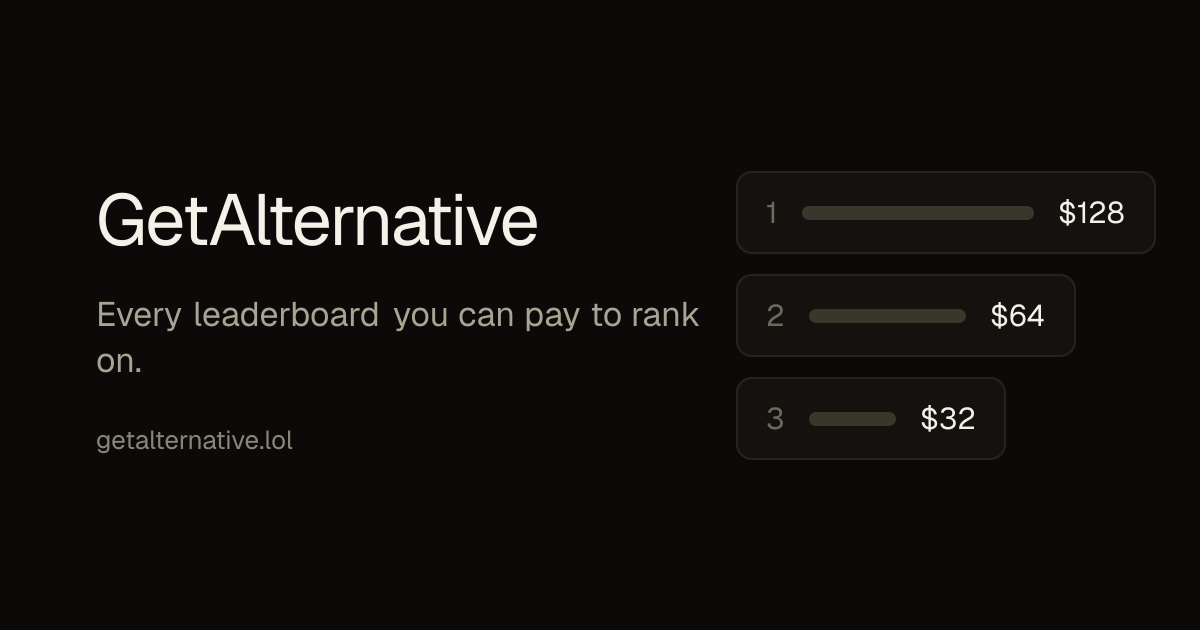 GetAlternative

Every leaderboard you can pay to rank on.

getalternative.lol

1 \$128

2 \$64

3 \$32